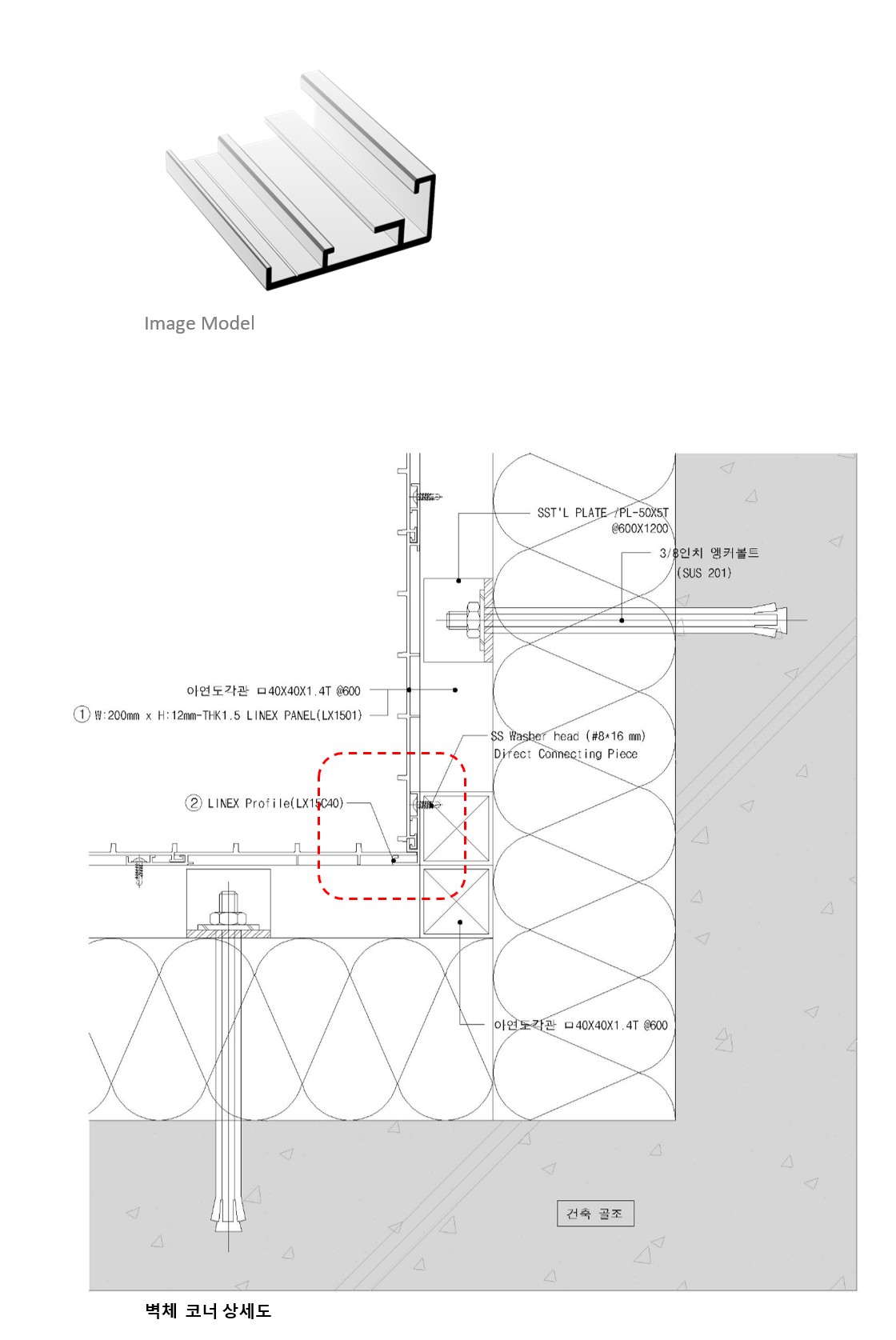 Image Model

SST'L PLATE /PL-50X5T
@600X1200

3/8인치 앵커볼트
(SUS 201)

아연도각관 ㅁ40X40X1.4T @600

① W:200mm x H:12mm-THK1.5 LINEX PANEL(LX1501)

SS Washer head (#8*16 mm)
Direct Connecting Piece

② LINEX Profile(LX15C40)

아연도각관 ㅁ40X40X1.4T @600

건축 골조

벽체 코너 상세도