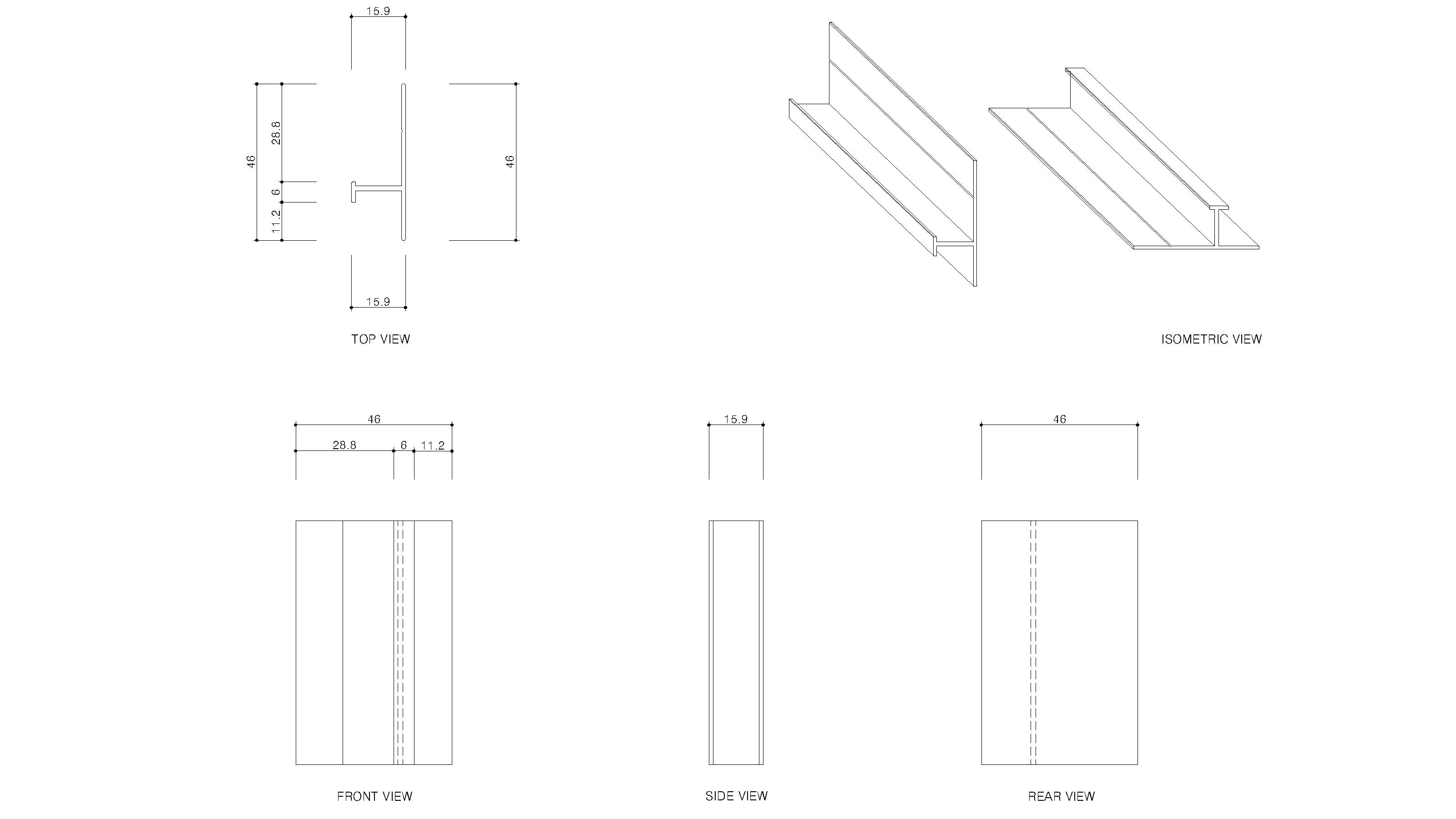 15.9

46

28.8

6

11.2

46

15.9

TOP VIEW

ISOMETRIC VIEW

46

28.8

6

11.2

15.9

46

FRONT VIEW

SIDE VIEW

REAR VIEW